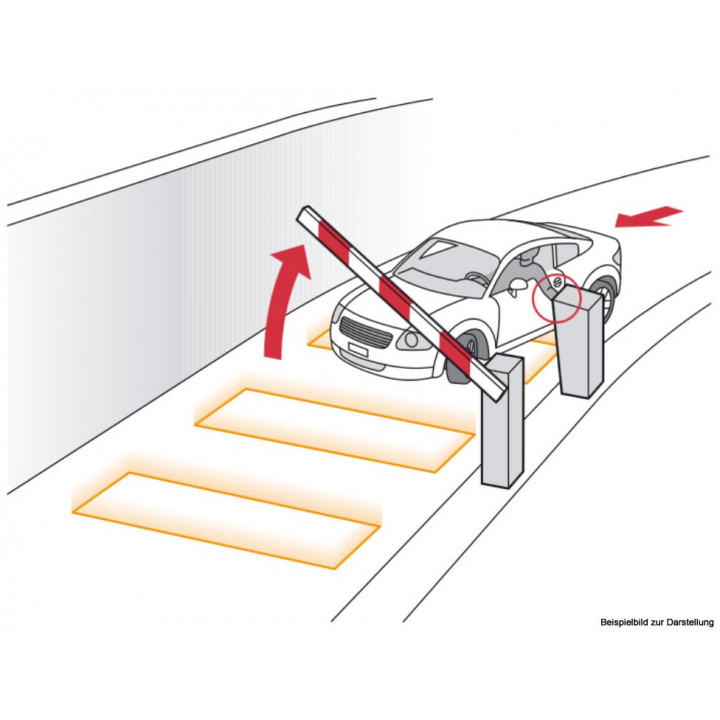 Beispielbild zur Darstellung