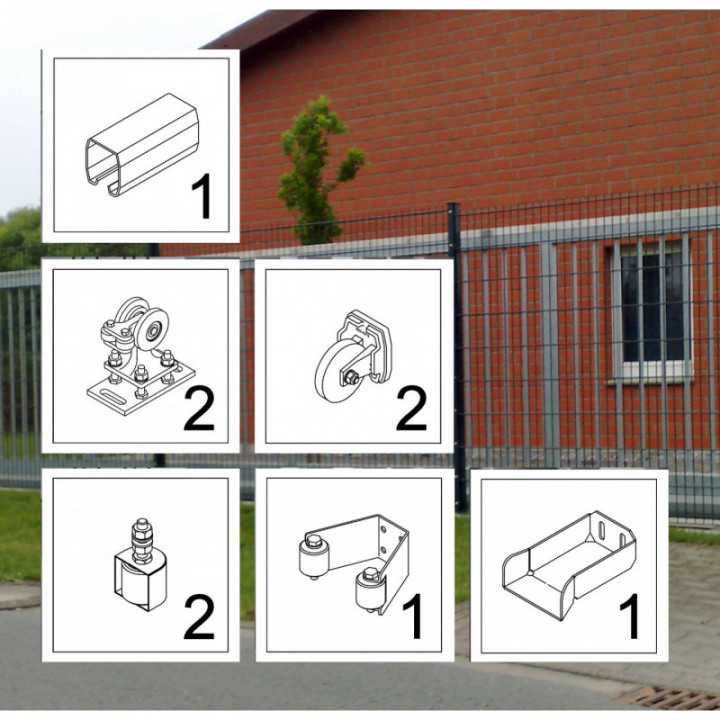 1

2

2

2

1

1