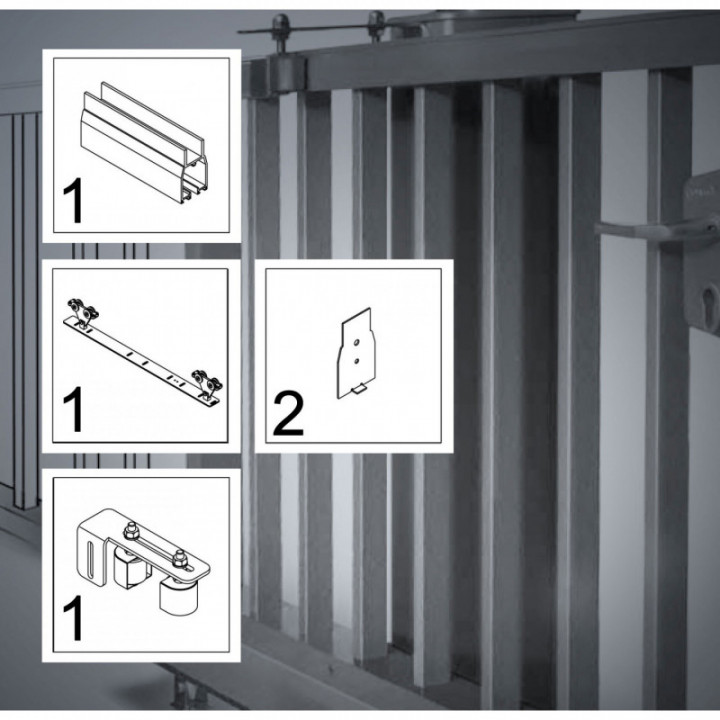 1

1

2

1