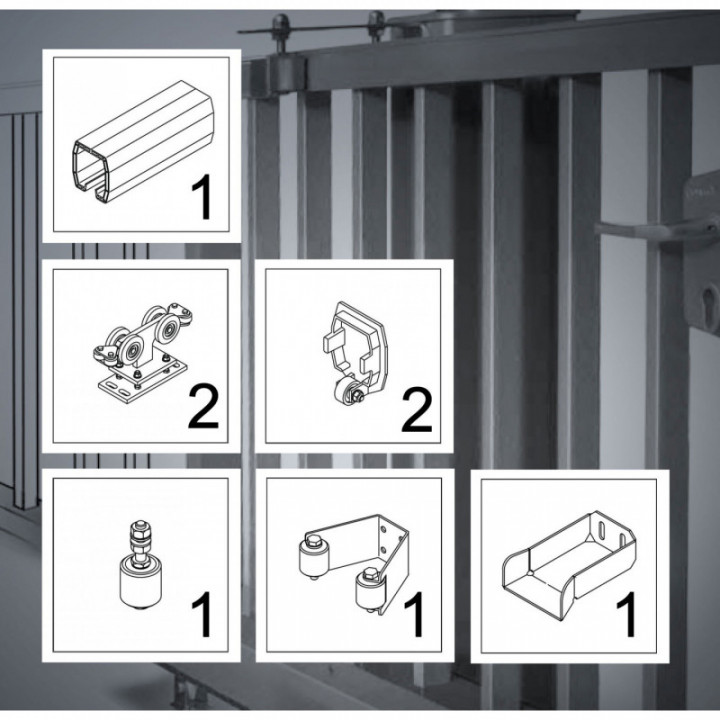 1

2

2

1

1

1