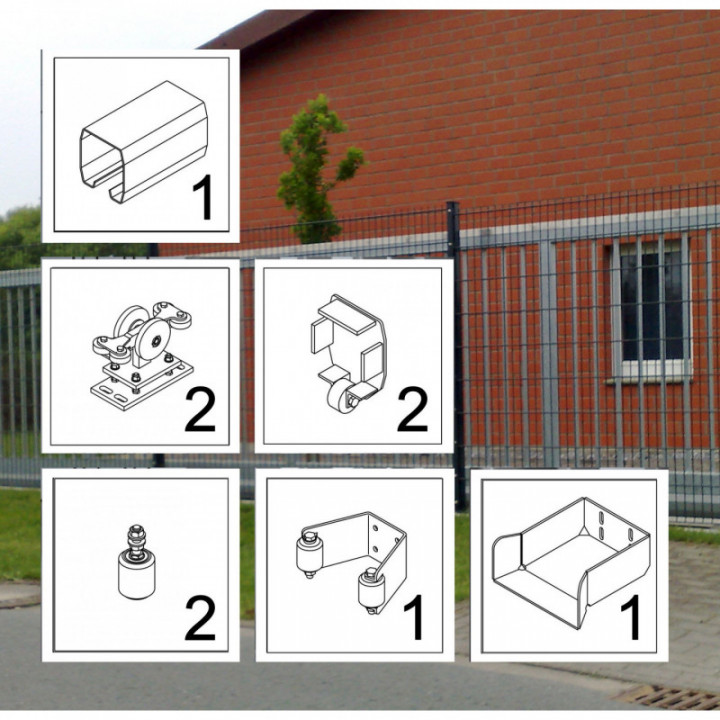 1

2

2

2

1

1