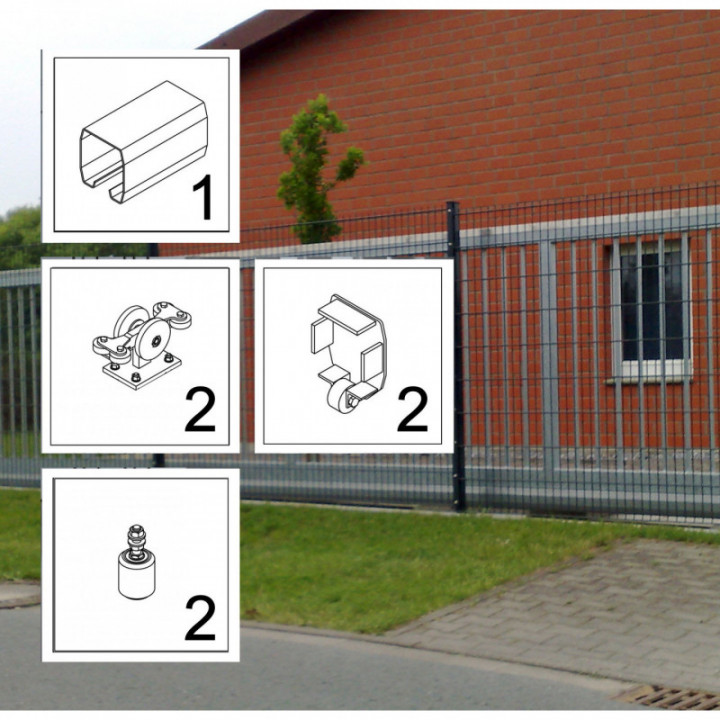 1

2

2

2