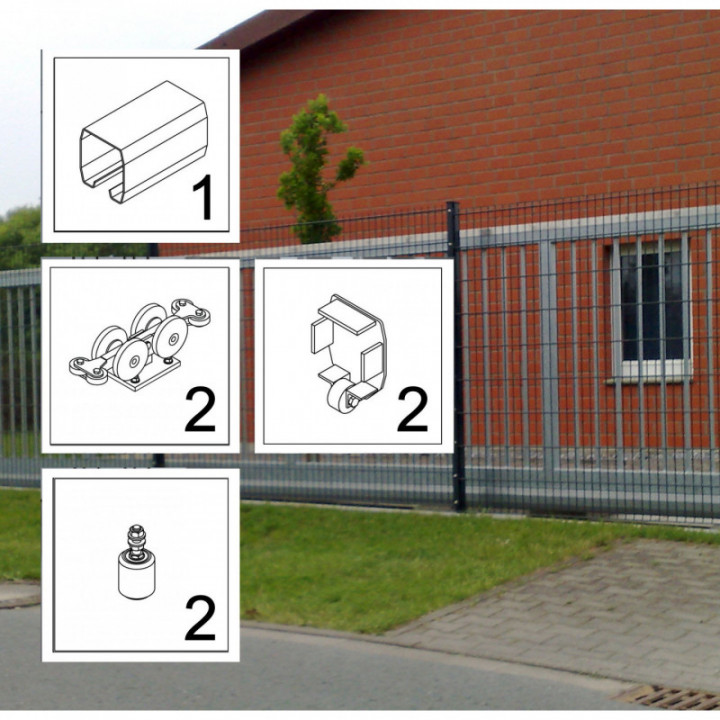 1

2

2

2