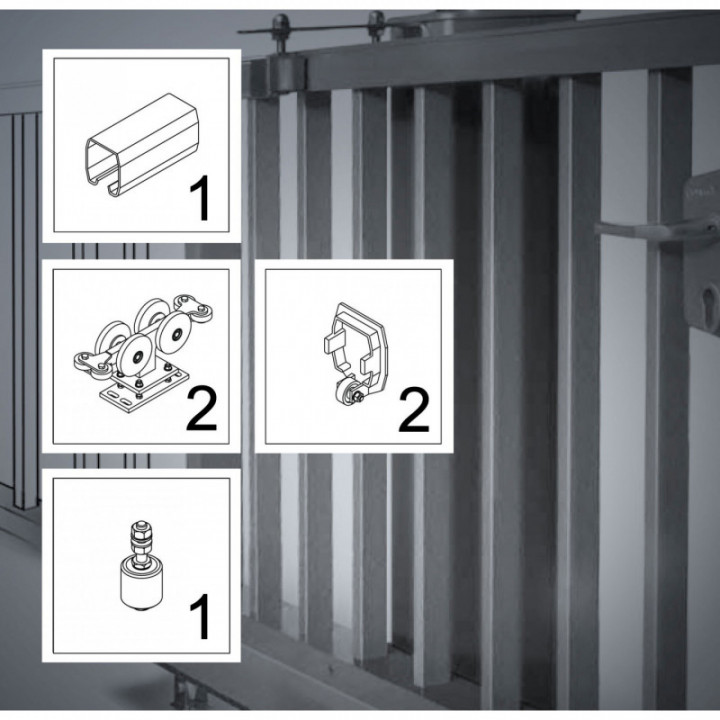 1

2

2

1