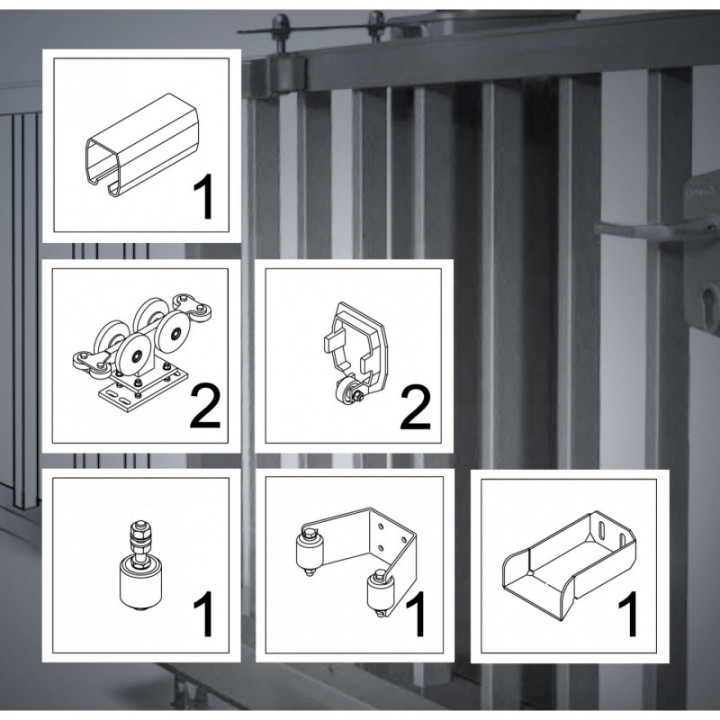 1

2

2

1

1

1