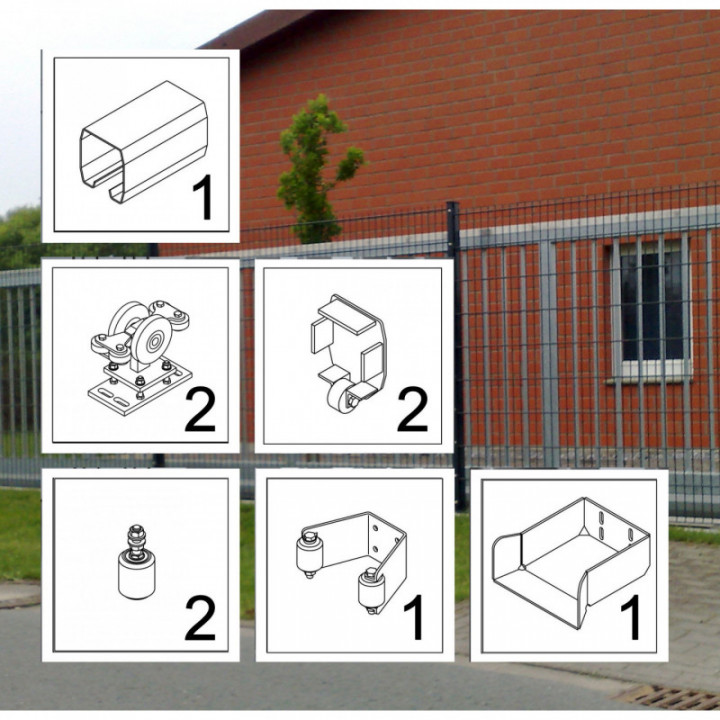 1

2

2

2

1

1