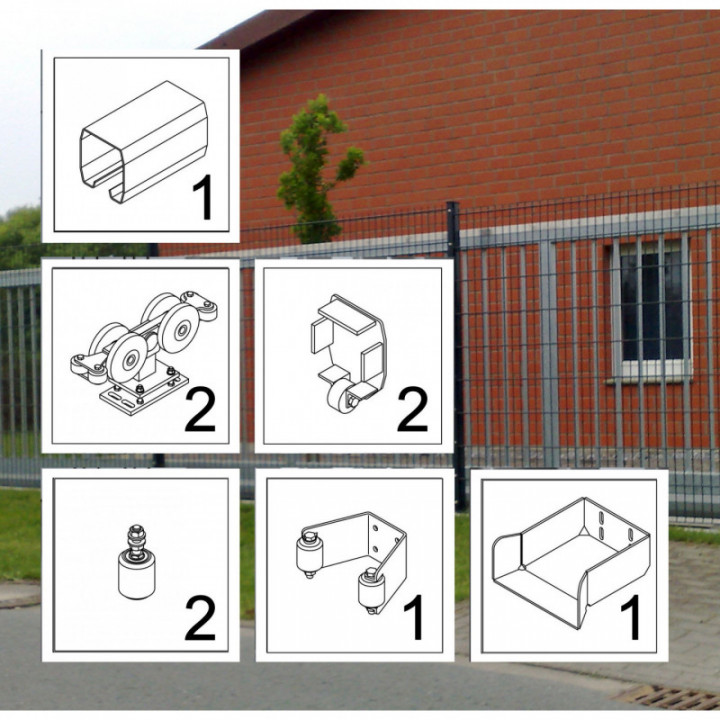 1

2

2

2

1

1